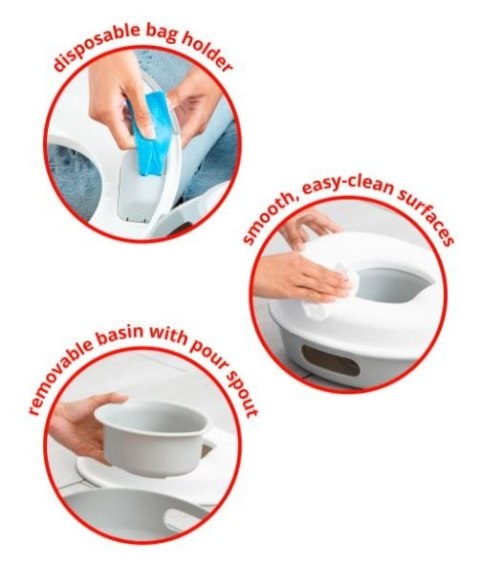 disposable bag holder

smooth, easy-clean surfaces

removable basin with pour spout