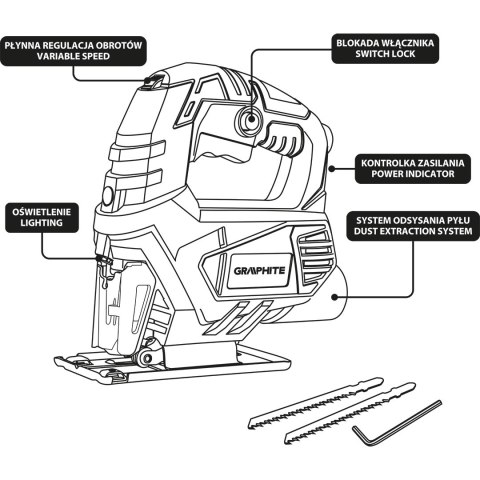 PŁYNNA REGULACJA OBROTÓW
VARIABLE SPEED

BLOKADA WŁĄCZNIKA
SWITCH LOCK

KONTROLKA ZASILANIA
POWER INDICATOR

OŚWIETLENIE
LIGHTING

SYSTEM ODSYSANIA PYŁU
DUST EXTRACTION SYSTEM

GRAPHITE