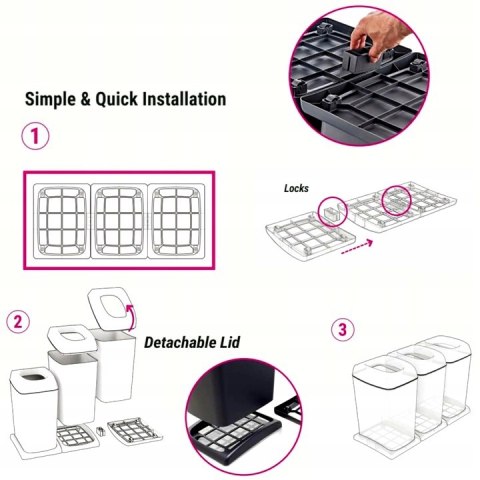 Simple & Quick Installation

1

Locks

2

Detachable Lid

3